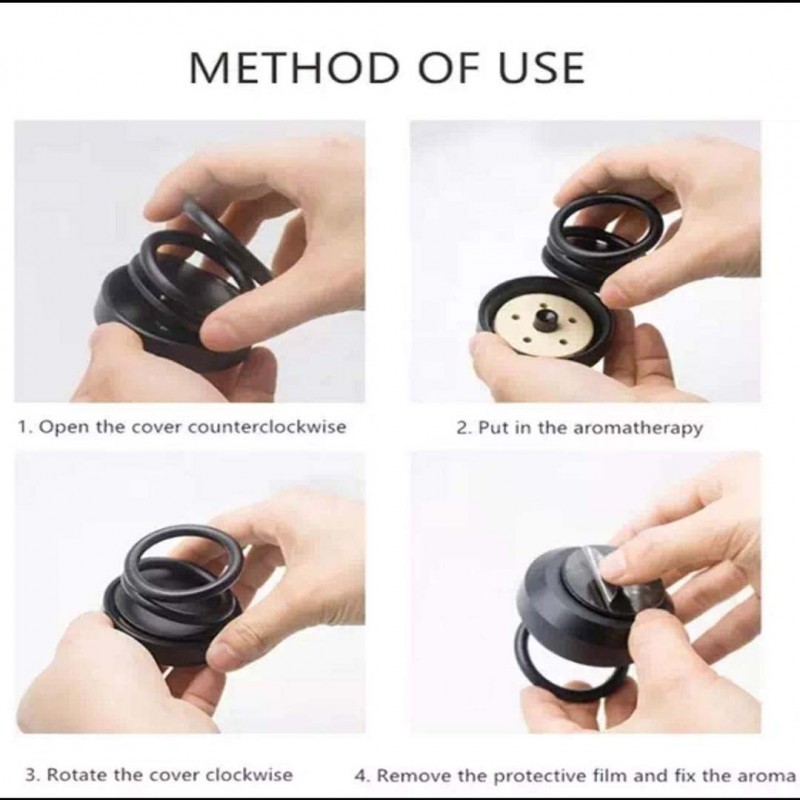 METHOD OF USE

1. Open the cover counterclockwise

2. Put in the aromatherapy

3. Rotate the cover clockwise

4. Remove the protective film and fix the aroma