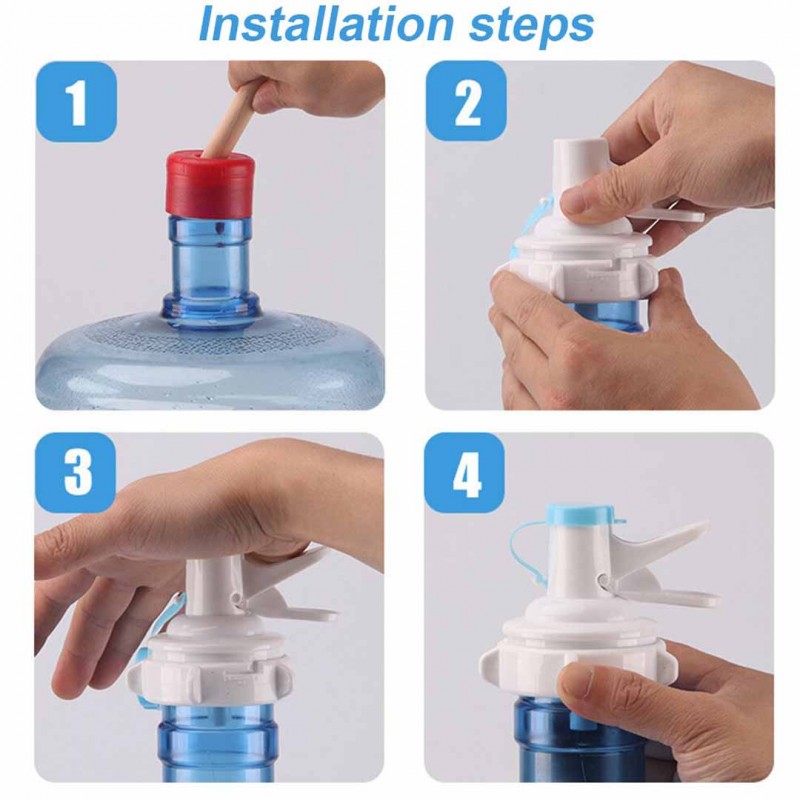 Installation steps

1

2

3

4