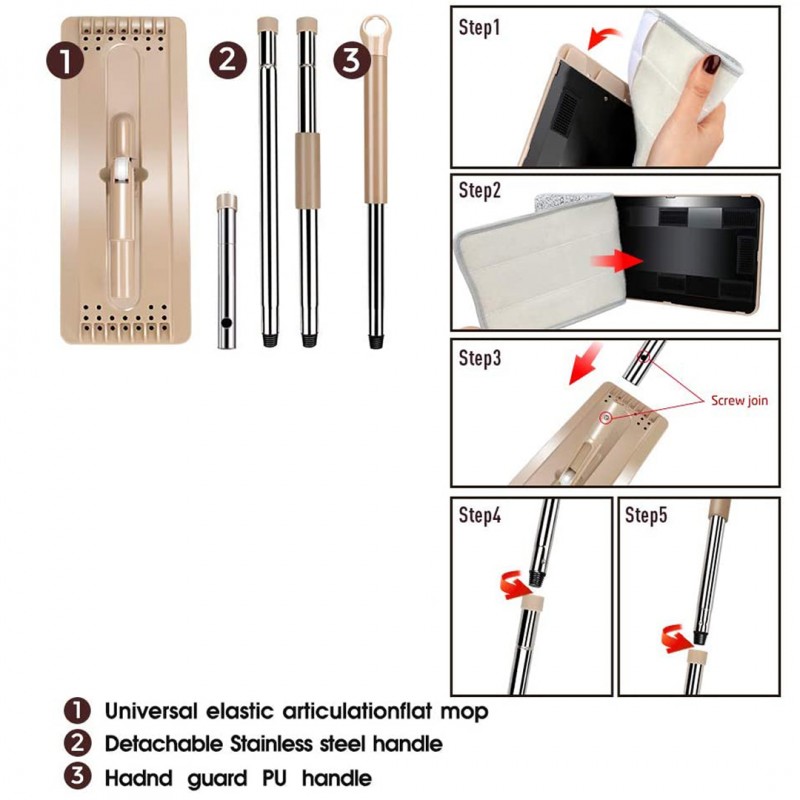 1

2

3

Step1

Step2

Step3

Screw join

Step4

Step5

1 Universal elastic articulationflat mop
2 Detachable Stainless steel handle
3 Hadnd guard PU handle