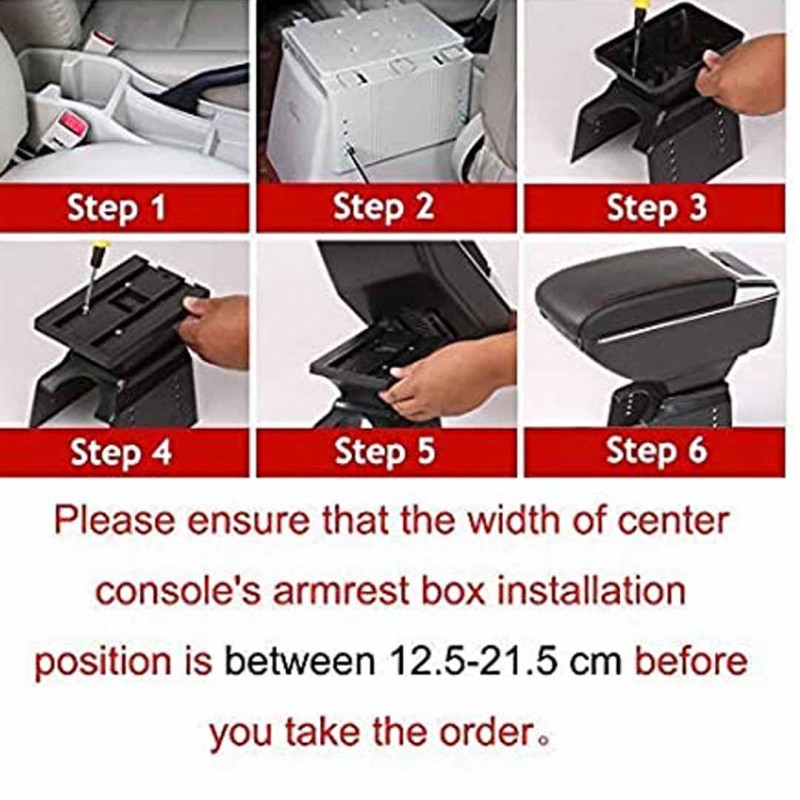 Step 1

Step 2

Step 3

Step 4

Step 5

Step 6

Please ensure that the width of center console's armrest box installation position is between 12.5-21.5 cm before you take the order。