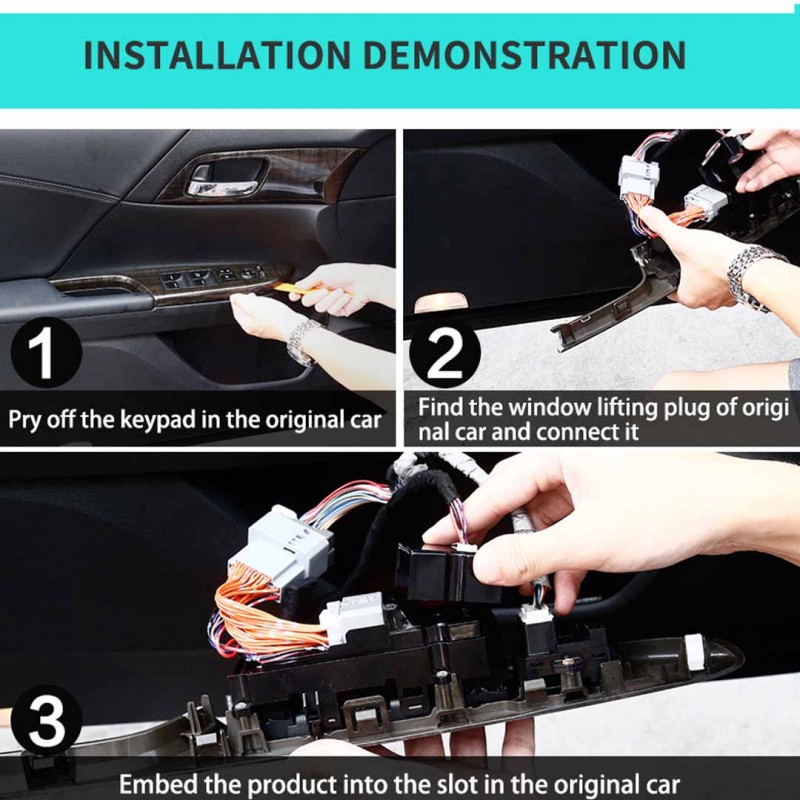 INSTALLATION DEMONSTRATION

1

Pry off the keypad in the original car

2

Find the window lifting plug of original car and connect it

3

Embed the product into the slot in the original car