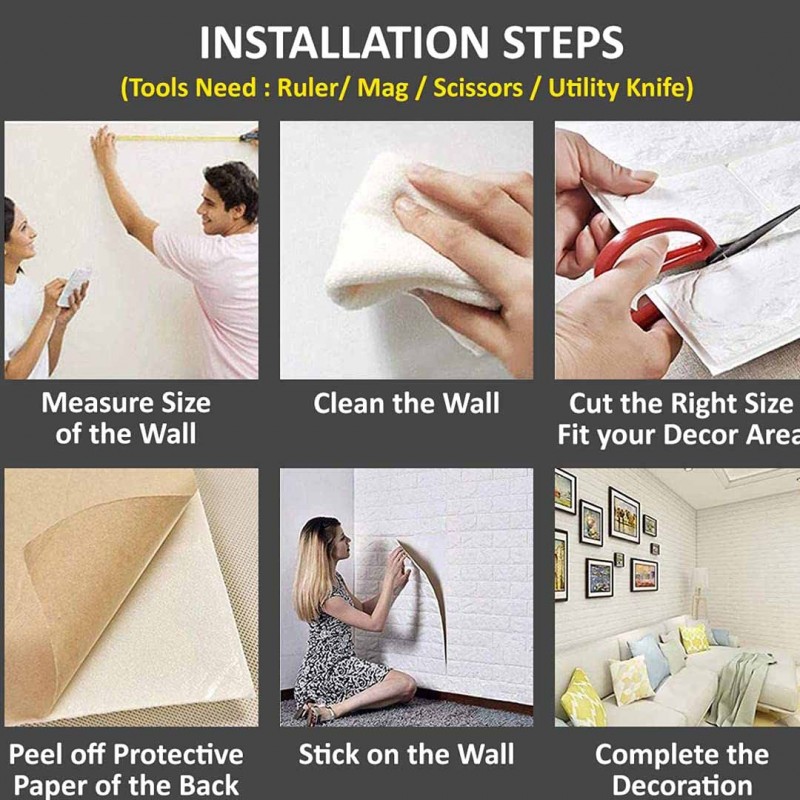 INSTALLATION STEPS

(Tools Need : Ruler/ Mag / Scissors / Utility Knife)

Measure Size of the Wall

Clean the Wall

Cut the Right Size Fit your Decor Area

Peel off Protective Paper of the Back

Stick on the Wall

Complete the Decoration