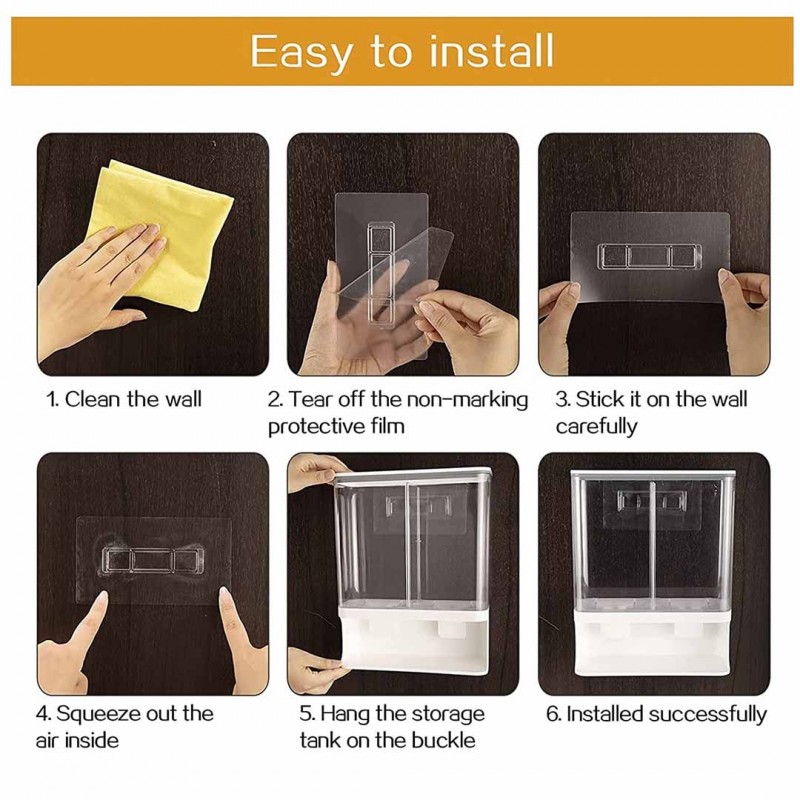 Easy to install

1. Clean the wall

2. Tear off the non-marking protective film

3. Stick it on the wall carefully

4. Squeeze out the air inside

5. Hang the storage tank on the buckle

6. Installed successfully