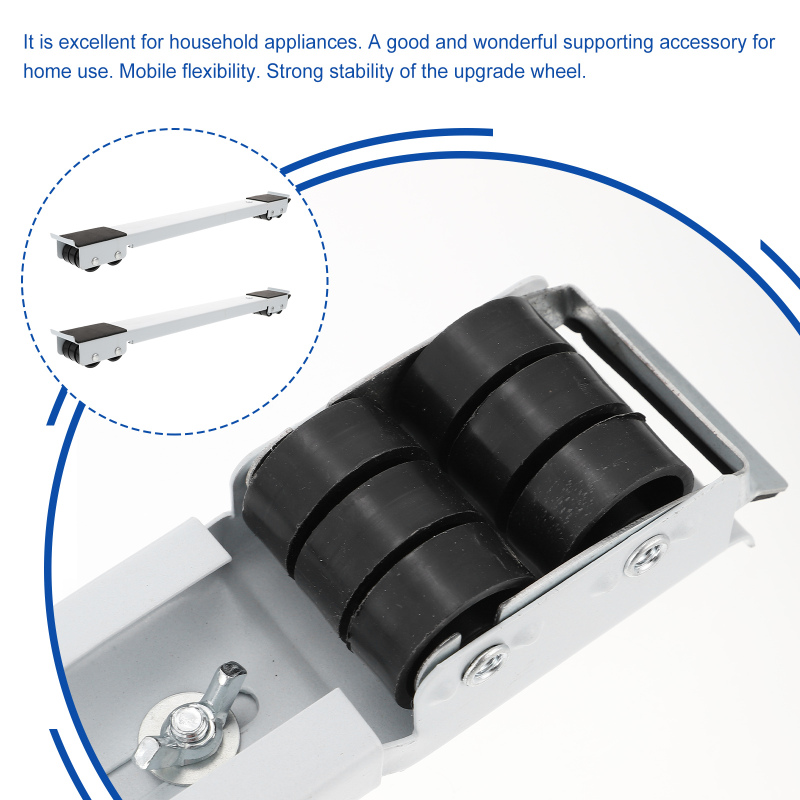 It is excellent for household appliances. A good and wonderful supporting accessory for home use. Mobile flexibility. Strong stability of the upgrade wheel.