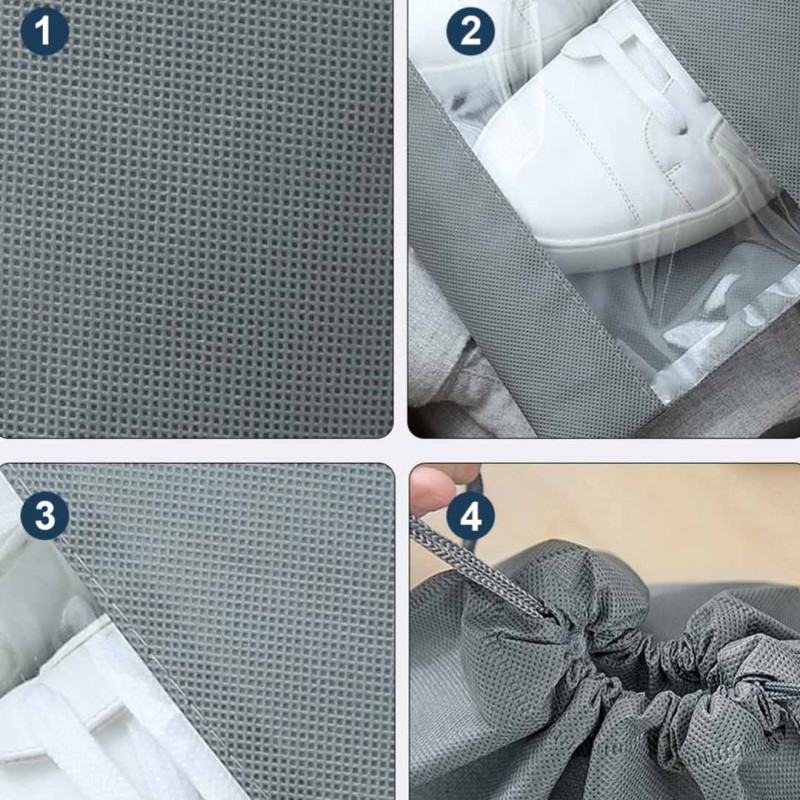 1
2
3
4