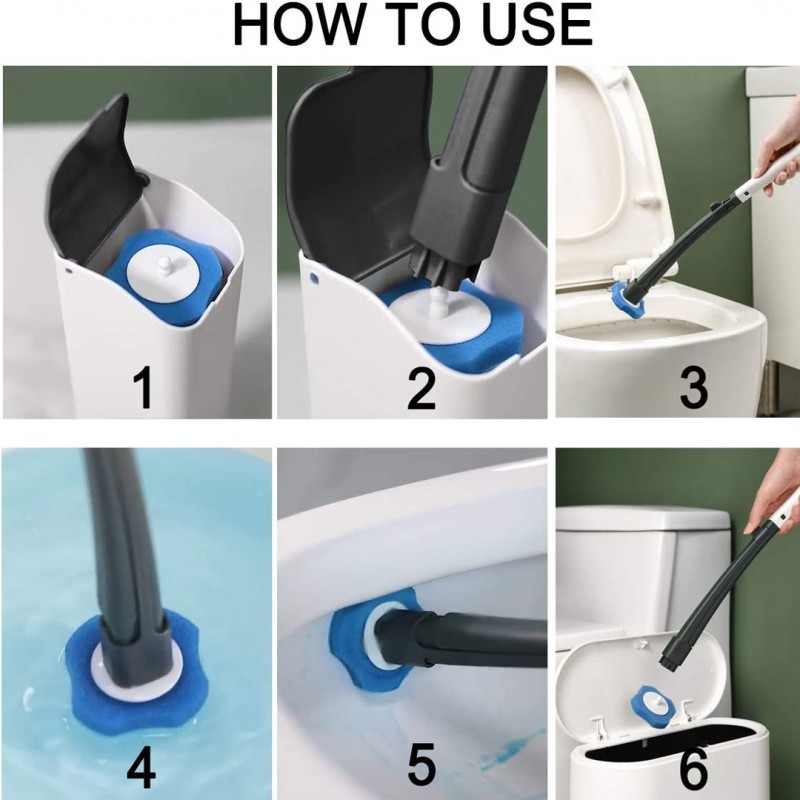 HOW TO USE

1

2

3

4

5

6