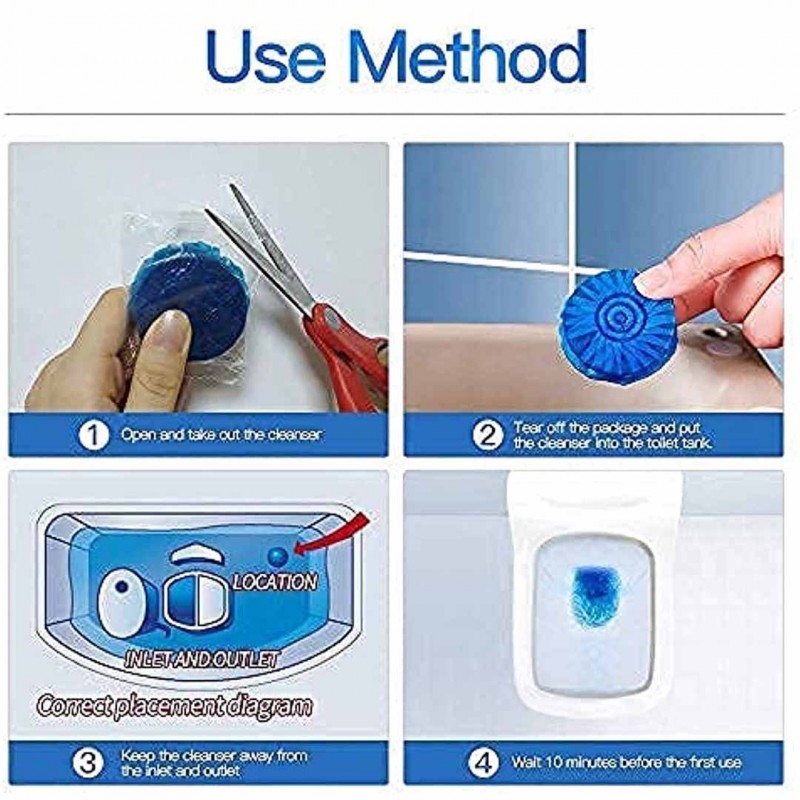 Use Method

1 Open and take out the cleanser

2 Tear off the package and put the cleanser into the toilet tank.

LOCATION

INLET AND OUTLET

Correct placement diagram

3 Keep the cleanser away from the inlet and outlet

4 Wait 10 minutes before the first use