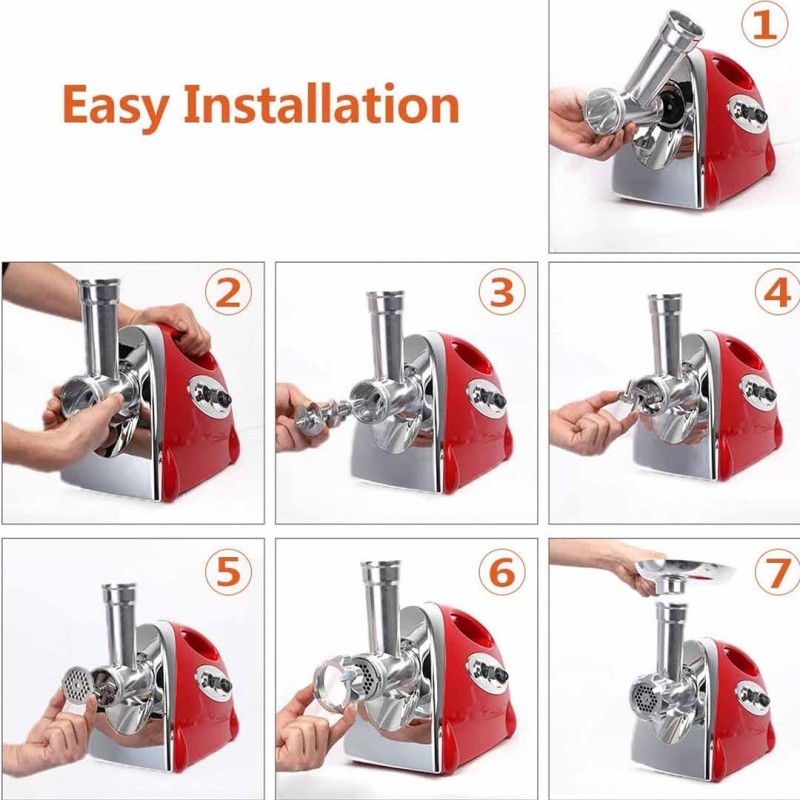 Easy Installation

1

2

3

4

5

6

7