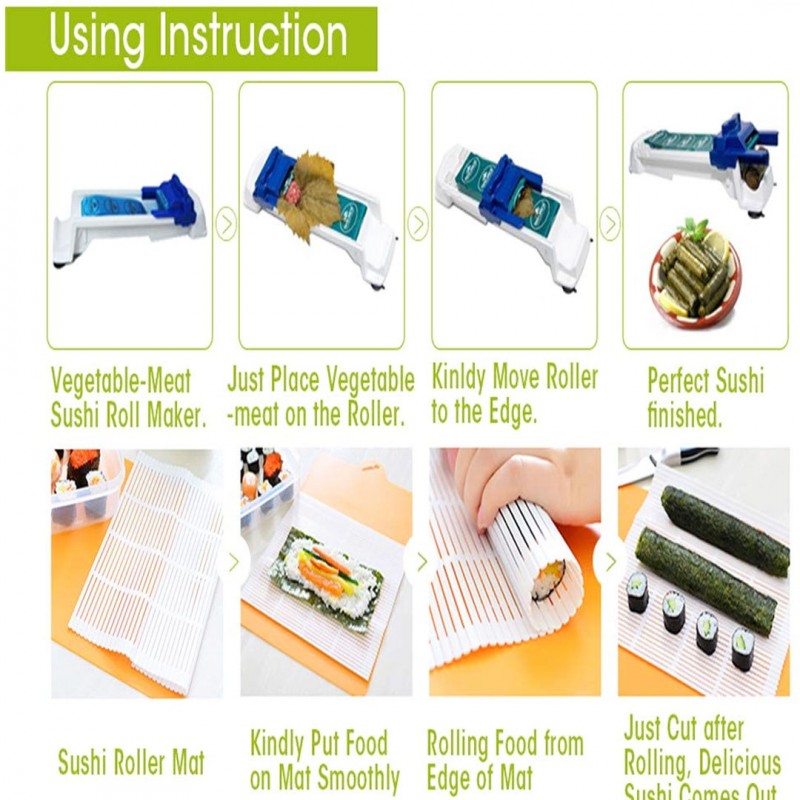 Using Instruction

Vegetable-Meat Sushi Roll Maker.

Just Place Vegetable -meat on the Roller.

Kinldy Move Roller to the Edge.

Perfect Sushi finished.

Sushi Roller Mat

Kindly Put Food on Mat Smoothly

Rolling Food from Edge of Mat

Just Cut after Rolling, Delicious Sushi Comes Out