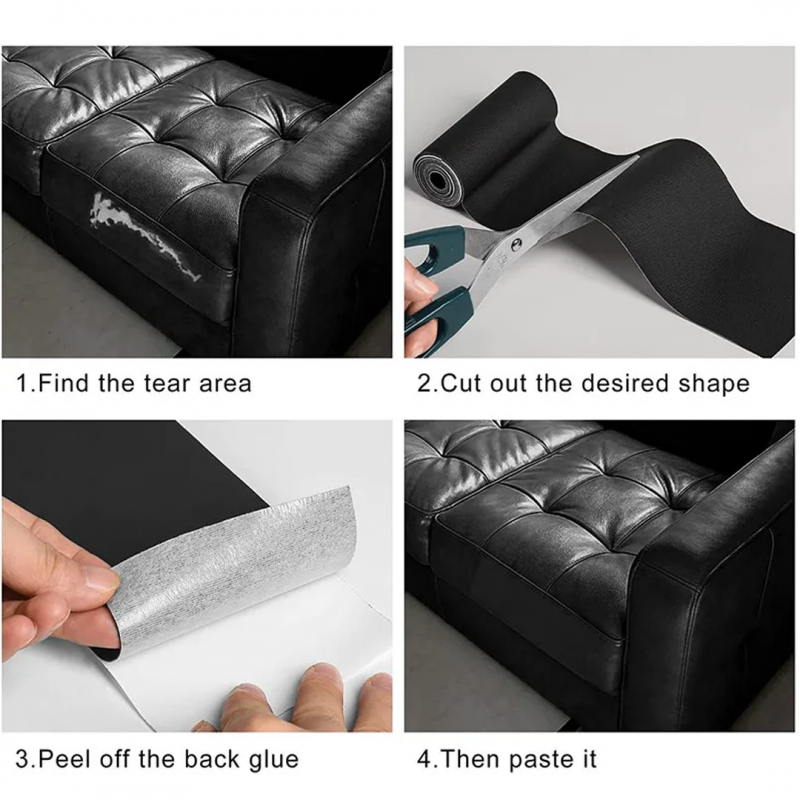 1.Find the tear area

2.Cut out the desired shape

3.Peel off the back glue

4.Then paste it