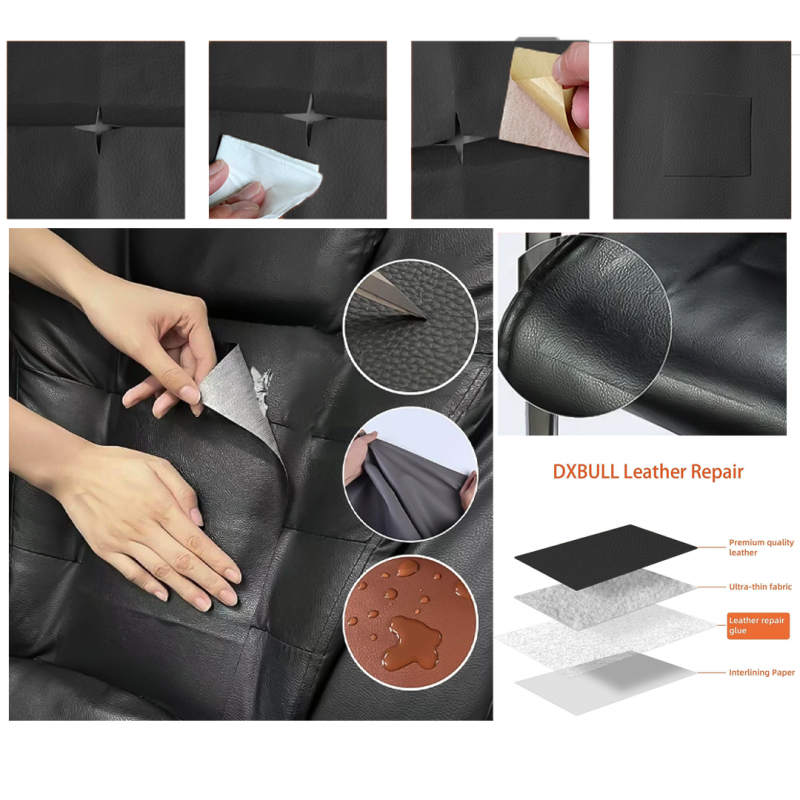 DXBULL Leather Repair

Premium quality leather

Ultra-thin fabric

Leather repair glue

Interlining Paper