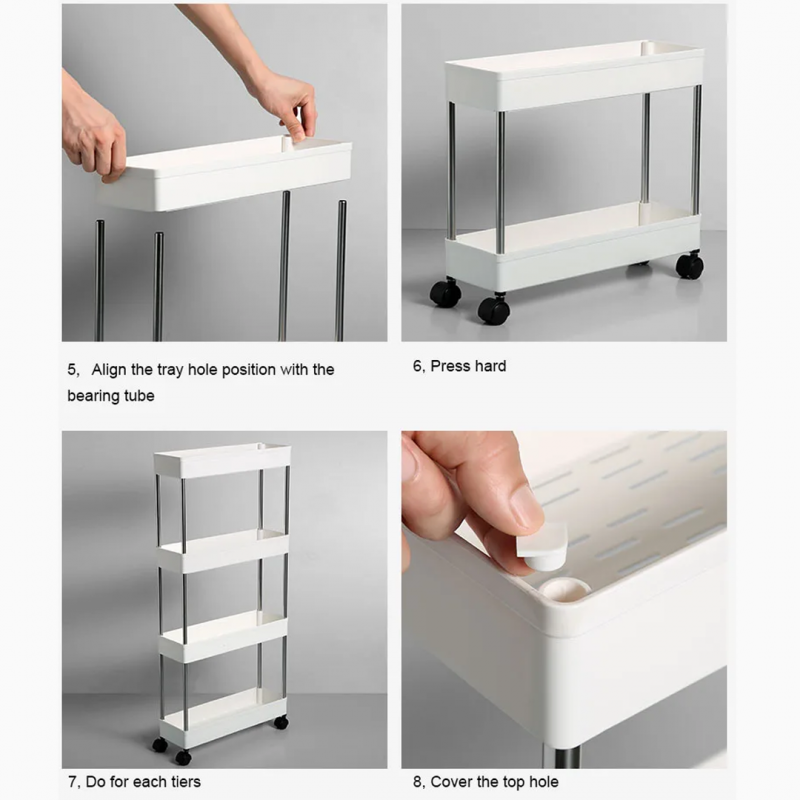 5, Align the tray hole position with the bearing tube

6, Press hard

7, Do for each tiers

8, Cover the top hole