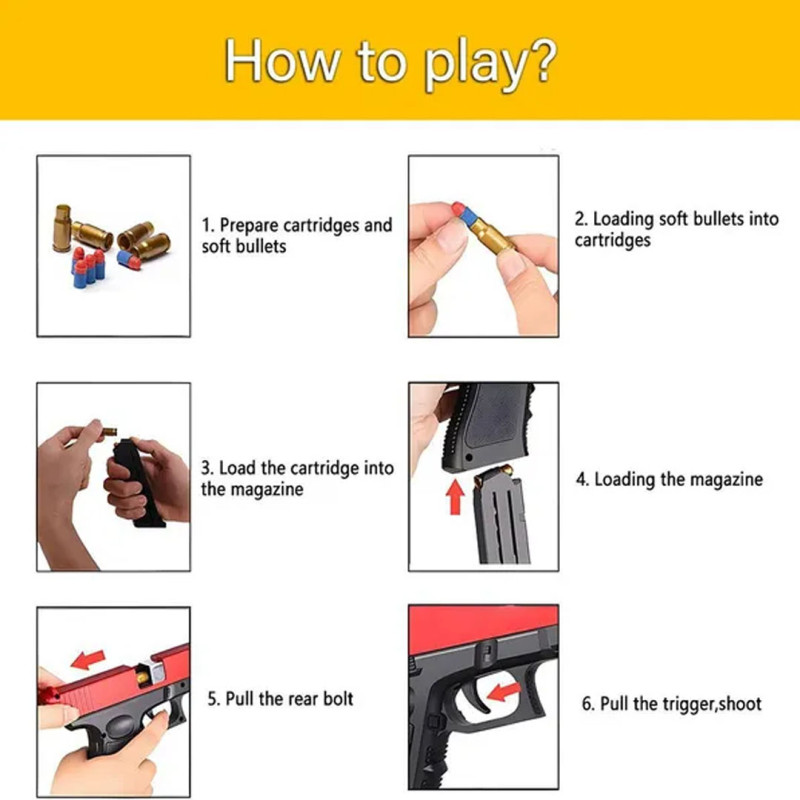 How to play?

1. Prepare cartridges and soft bullets

2. Loading soft bullets into cartridges

3. Load the cartridge into the magazine

4. Loading the magazine

5. Pull the rear bolt

6. Pull the trigger,shoot