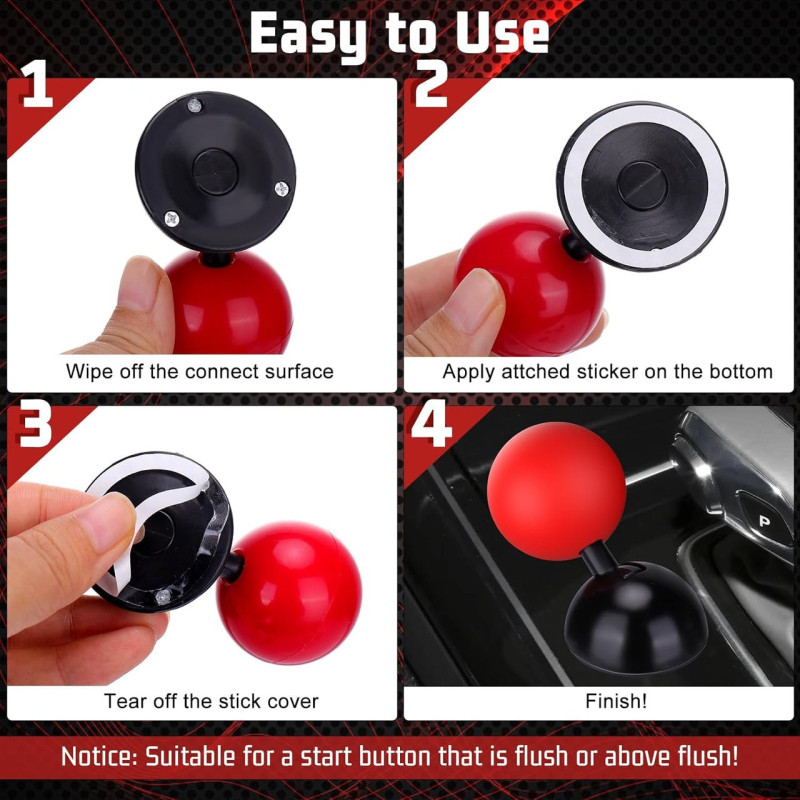 Easy to Use

1

Wipe off the connect surface

2

Apply attched sticker on the bottom

3

Tear off the stick cover

4

P

Finish!

Notice: Suitable for a start button that is flush or above flush!