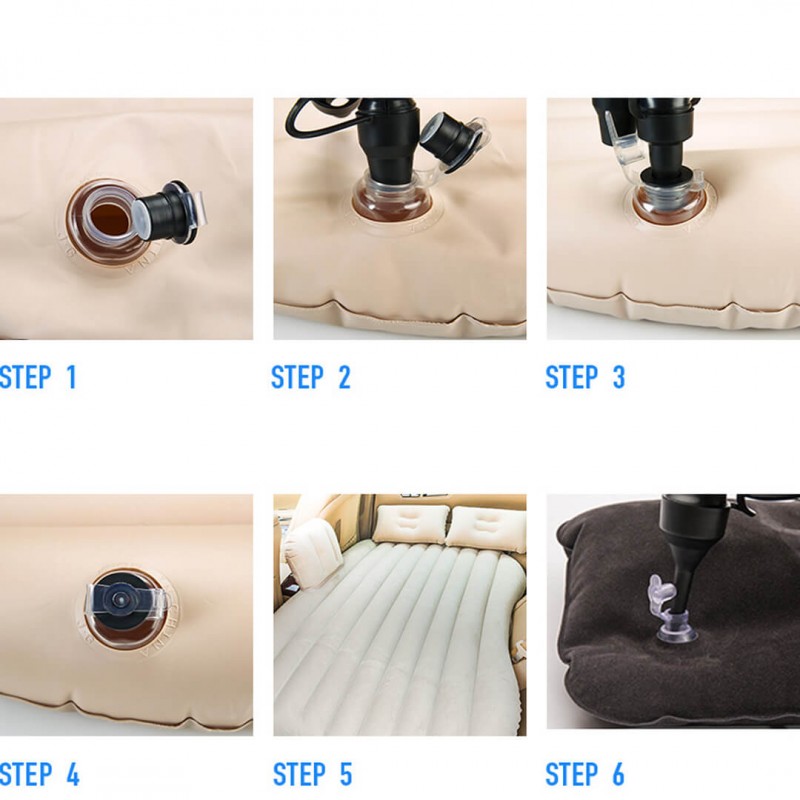 STEP 1

STEP 2

STEP 3

STEP 4

STEP 5

STEP 6